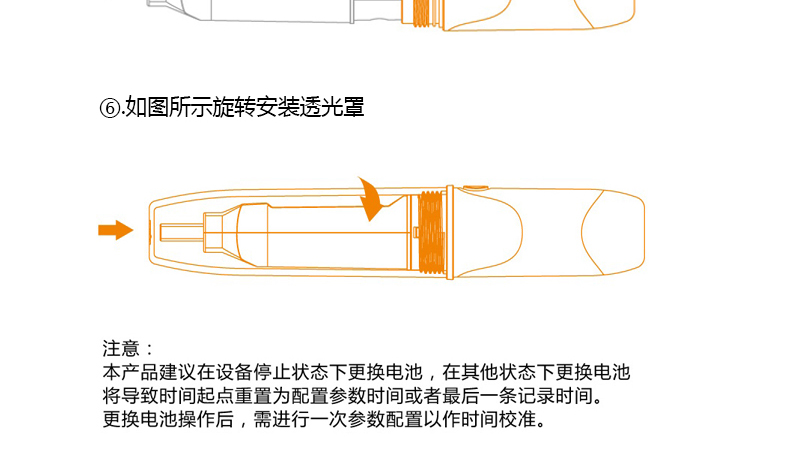 ⑥.如图所示旋转安装透光罩

注意：
本产品建议在设备停止状态下更换电池，在其他状态下更换电池将导致时间起点重置为配置参数时间或者最后一条记录时间。
更换电池操作后，需进行一次参数配置以作时间校准。