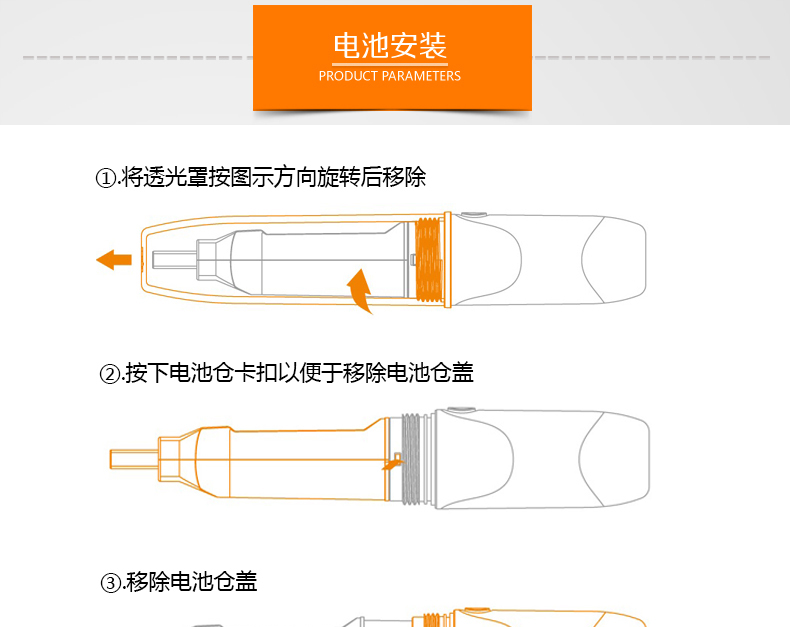 电池安装
PRODUCT PARAMETERS

①.将透光罩按图示方向旋转后移除

②.按下电池仓卡扣以便于移除电池仓盖

③.移除电池仓盖